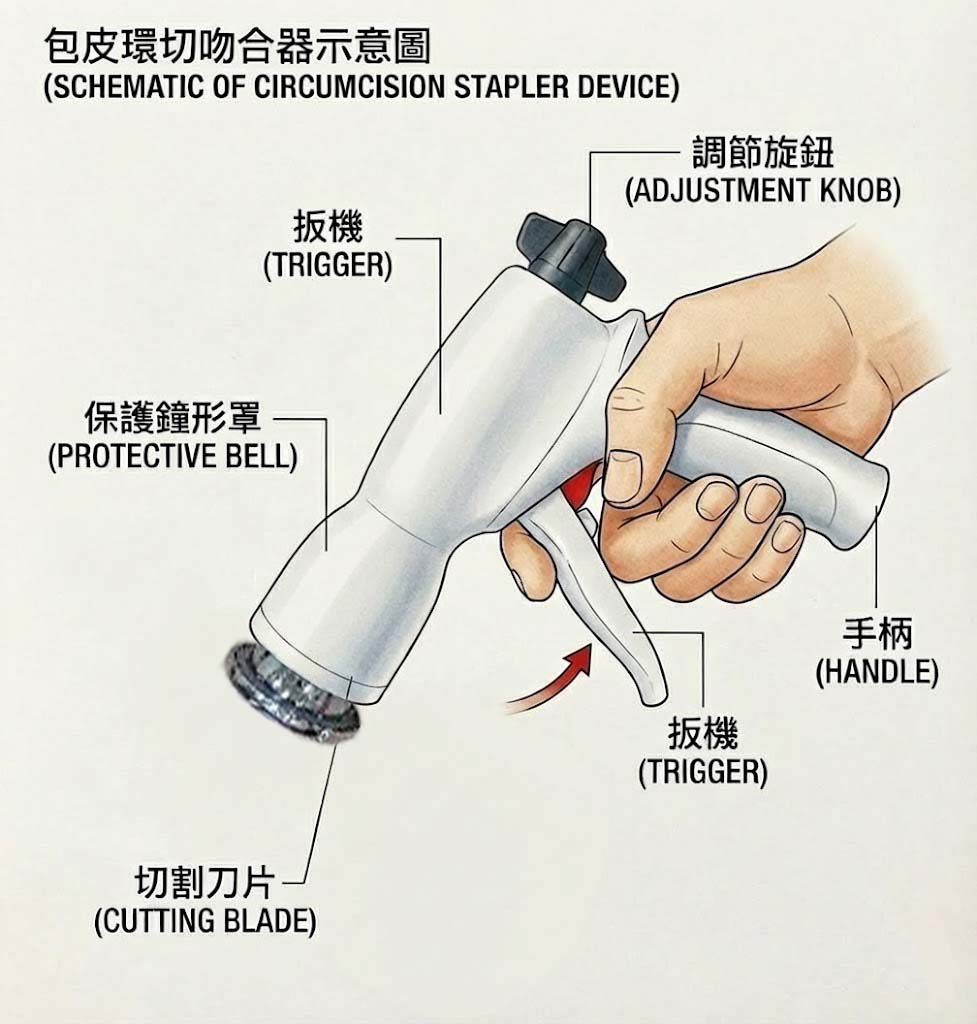 包皮環切吻合器示意圖
(SCHEMATIC OF CIRCUMCISION STAPLER DEVICE)

調節旋鈕
(ADJUSTMENT KNOB)

扳機
(TRIGGER)

保護鐘形罩
(PROTECTIVE BELL)

手柄
(HANDLE)

扳機
(TRIGGER)

切割刀片
(CUTTING BLADE)