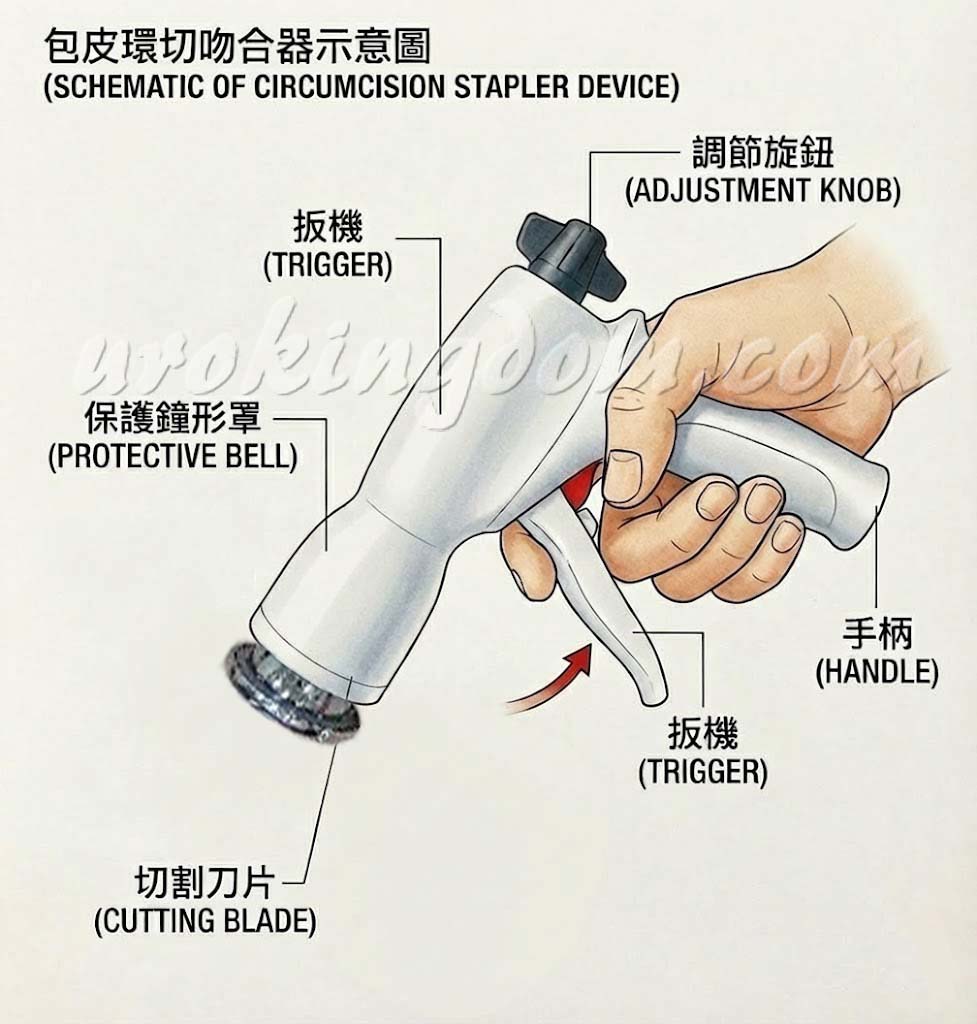 包皮環切吻合器示意圖
(SCHEMATIC OF CIRCUMCISION STAPLER DEVICE)

調節旋鈕
(ADJUSTMENT KNOB)

扳機
(TRIGGER)

urokingdom.com

保護鐘形罩
(PROTECTIVE BELL)

手柄
(HANDLE)

扳機
(TRIGGER)

切割刀片
(CUTTING BLADE)